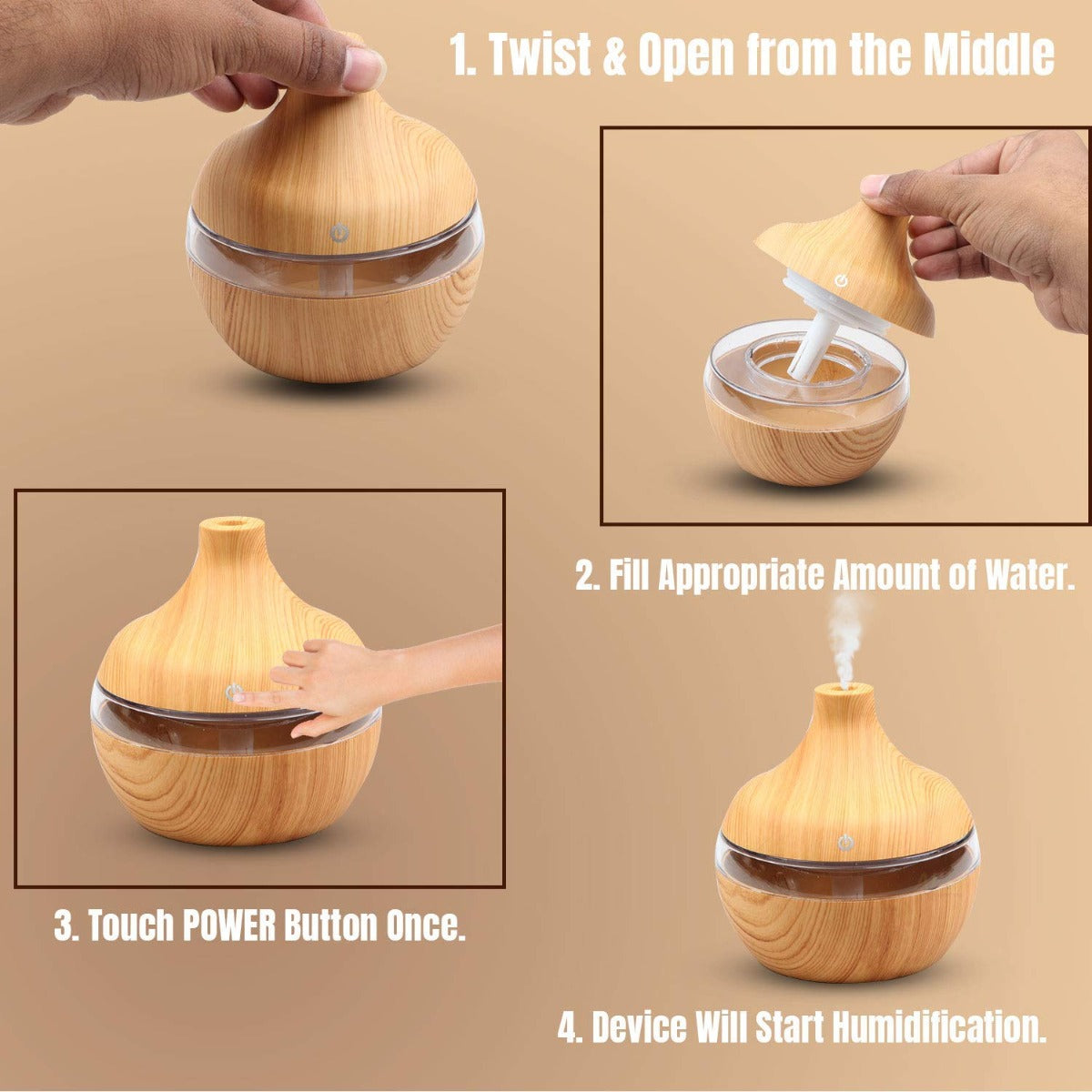 1. Twist & Open from the Middle

2. Fill Appropriate Amount of Water.

3. Touch POWER Button Once.

4. Device Will Start Humidification.