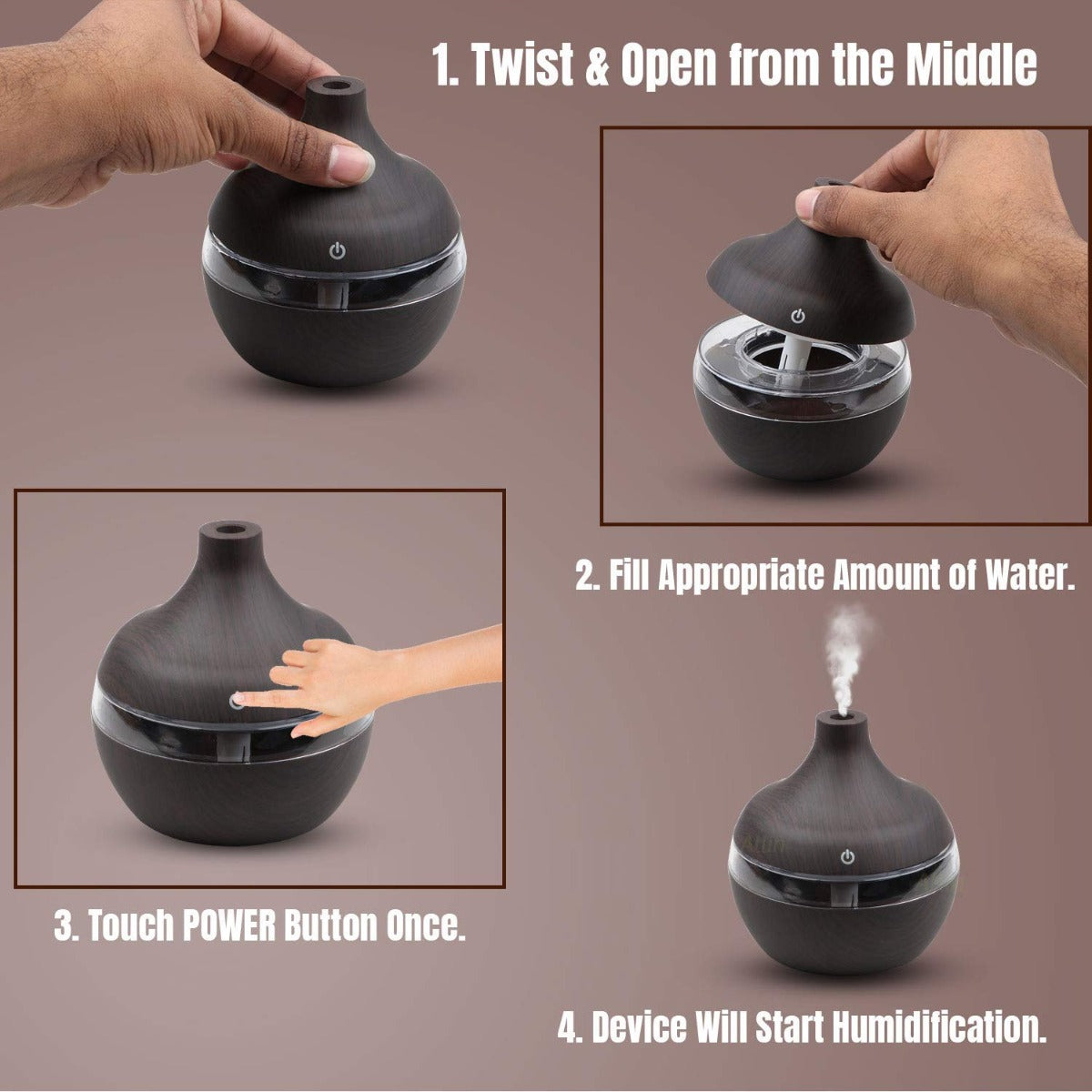 1. Twist & Open from the Middle

2. Fill Appropriate Amount of Water.

3. Touch POWER Button Once.

4. Device Will Start Humidification.