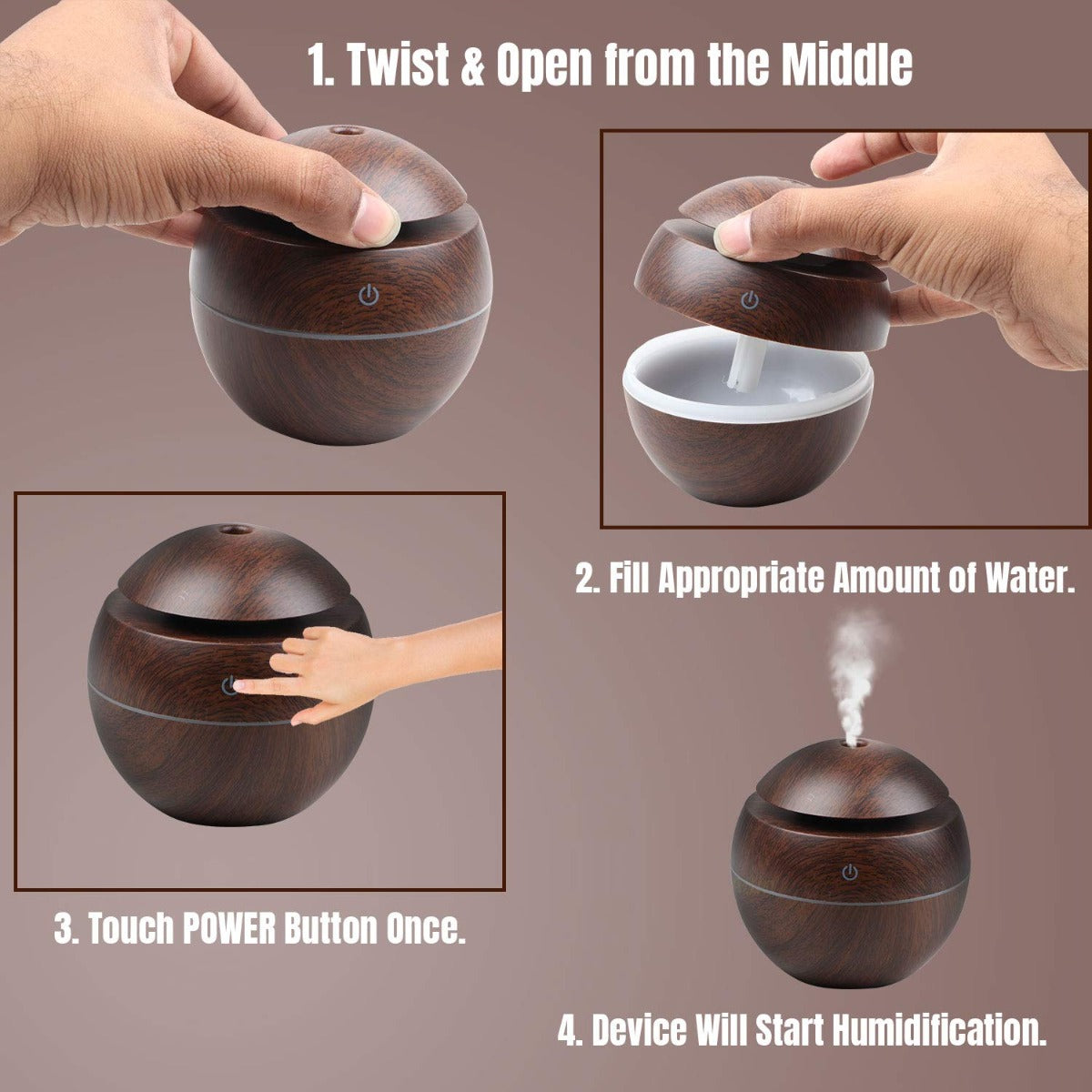 1. Twist & Open from the Middle

2. Fill Appropriate Amount of Water.

3. Touch POWER Button Once.

4. Device Will Start Humidification.