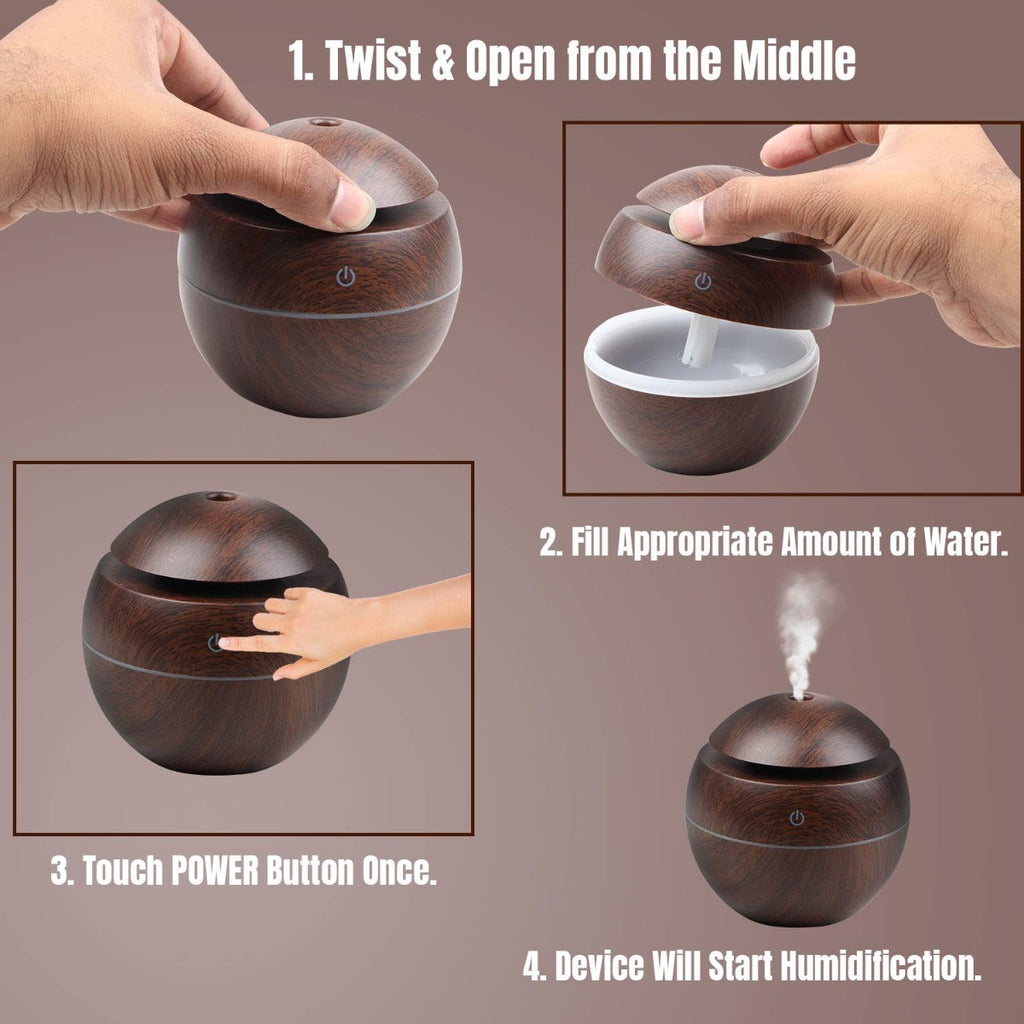 1. Twist & Open from the Middle

2. Fill Appropriate Amount of Water.

3. Touch POWER Button Once.

4. Device Will Start Humidification.