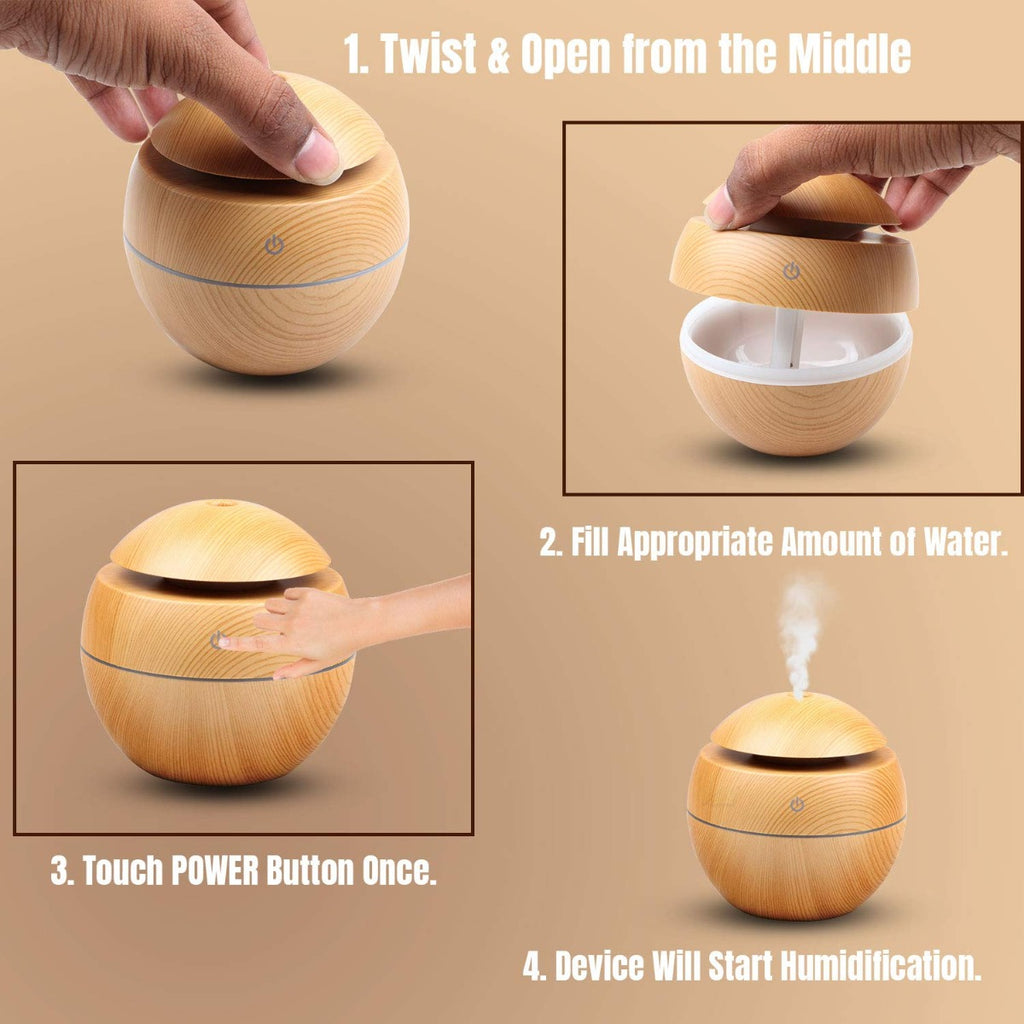 1. Twist & Open from the Middle

2. Fill Appropriate Amount of Water.

3. Touch POWER Button Once.

4. Device Will Start Humidification.