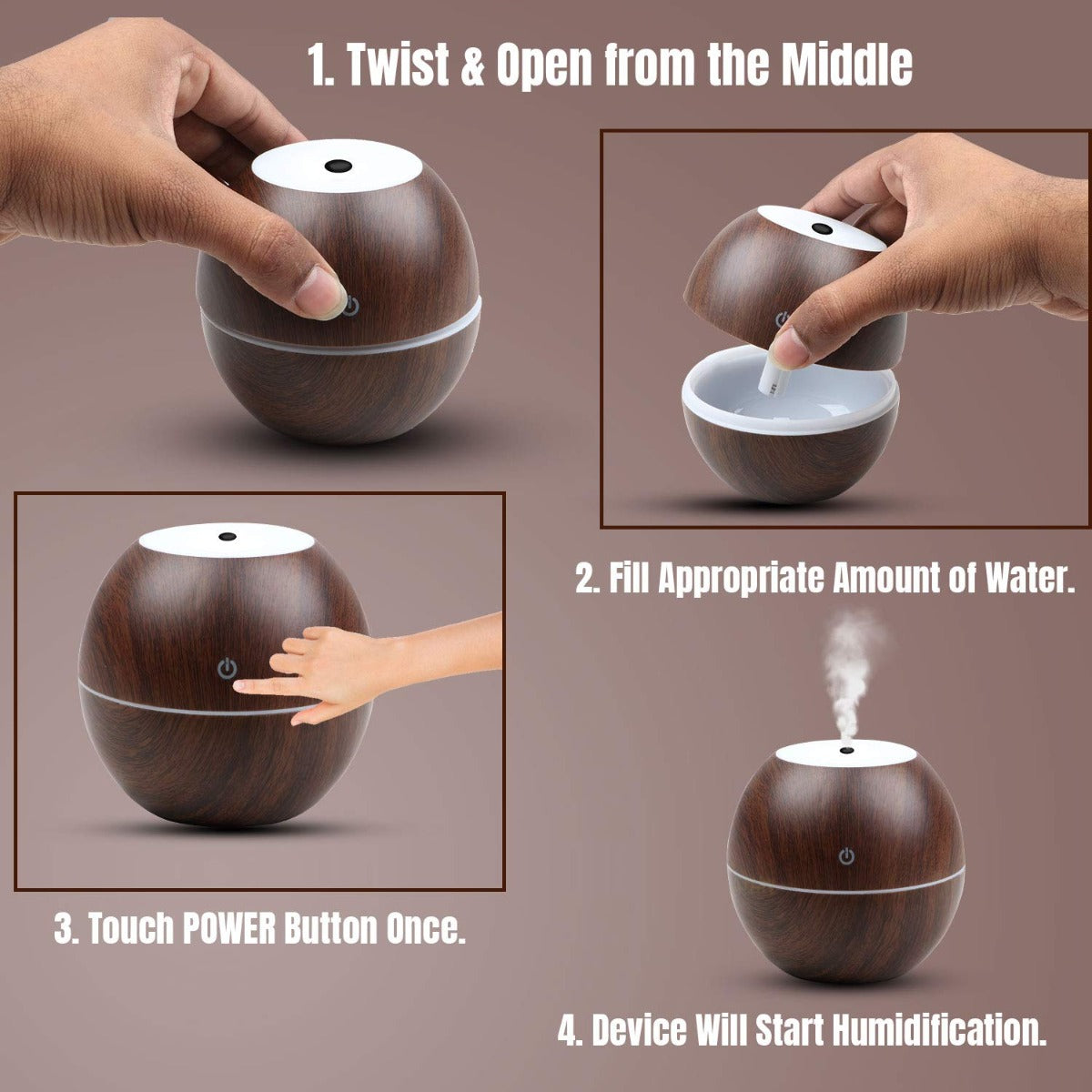 1. Twist & Open from the Middle

2. Fill Appropriate Amount of Water.

3. Touch POWER Button Once.

4. Device Will Start Humidification.