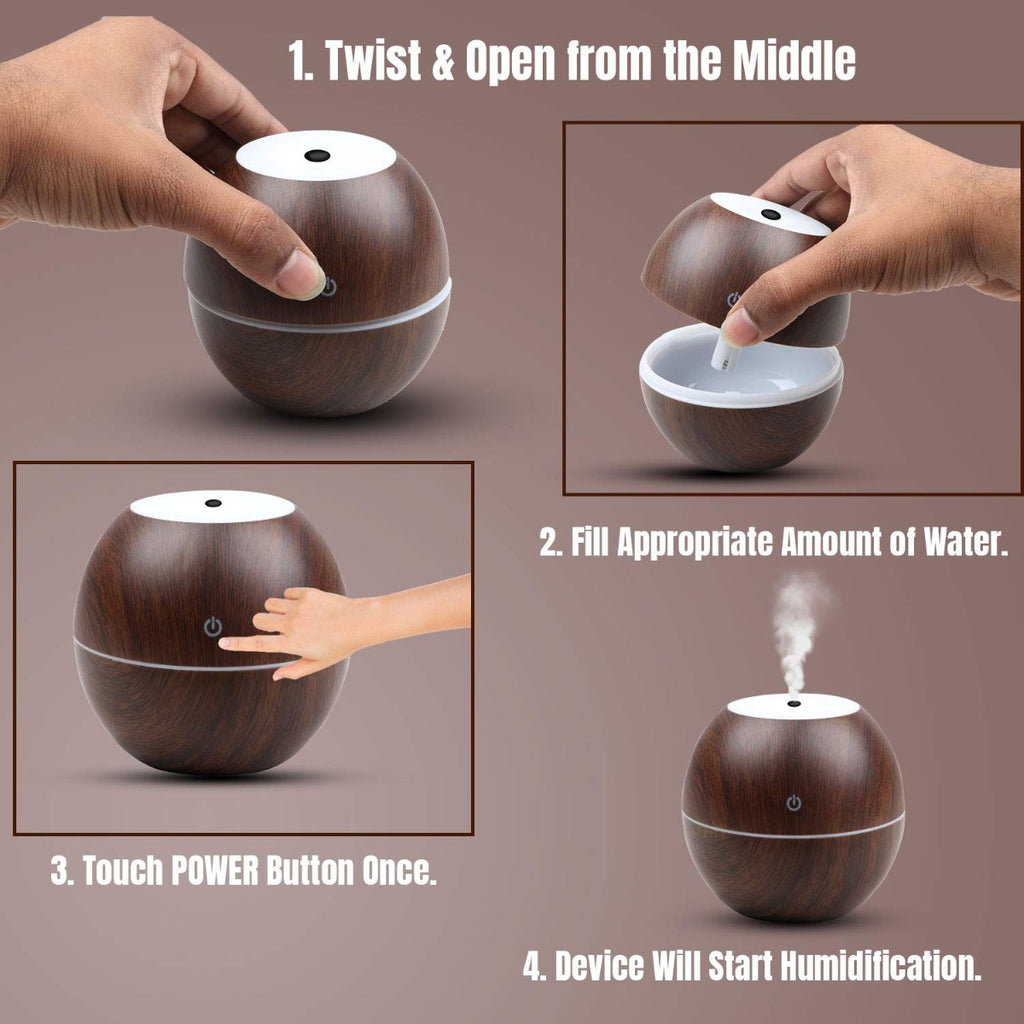 1. Twist & Open from the Middle

2. Fill Appropriate Amount of Water.

3. Touch POWER Button Once.

4. Device Will Start Humidification.