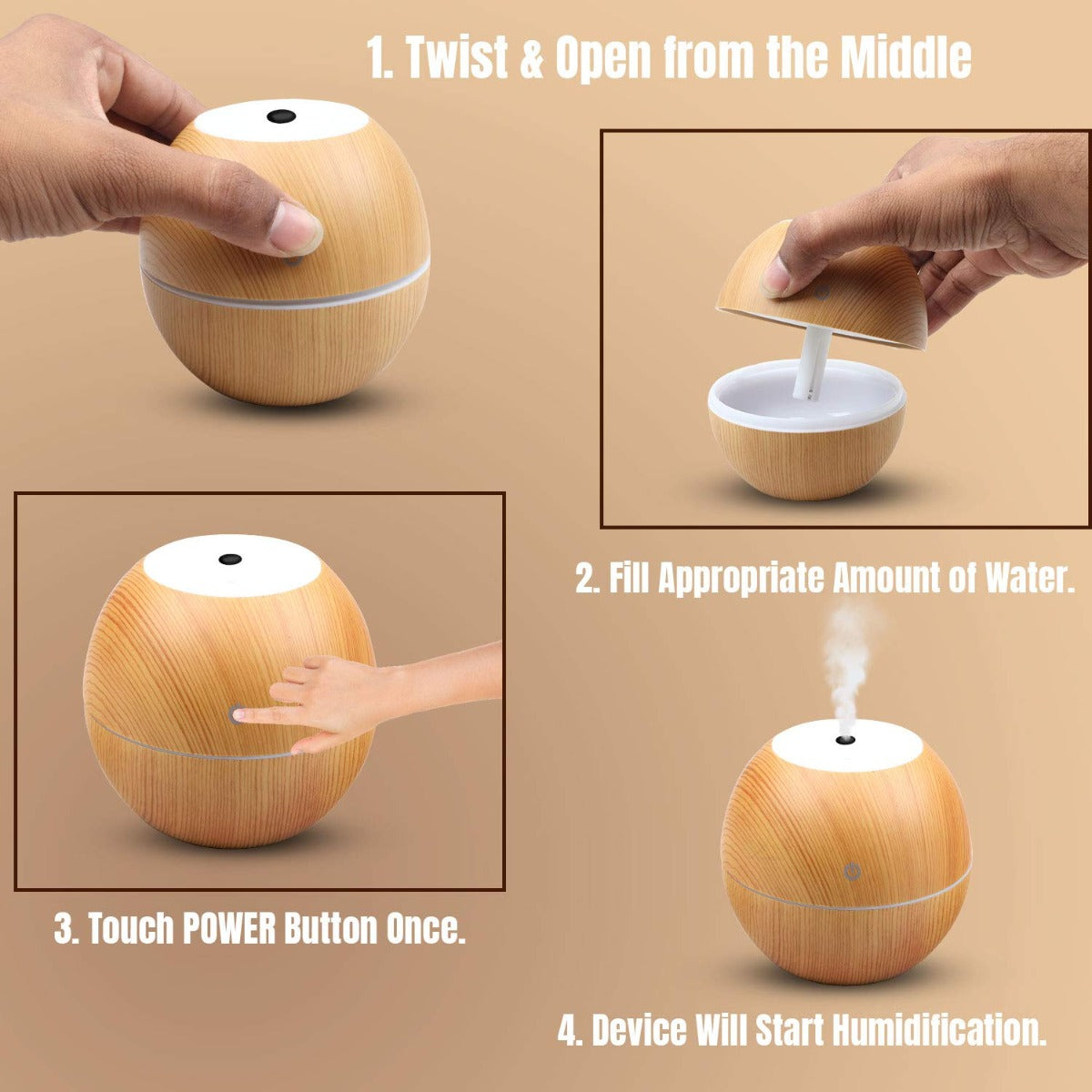 1. Twist & Open from the Middle

2. Fill Appropriate Amount of Water.

3. Touch POWER Button Once.

4. Device Will Start Humidification.