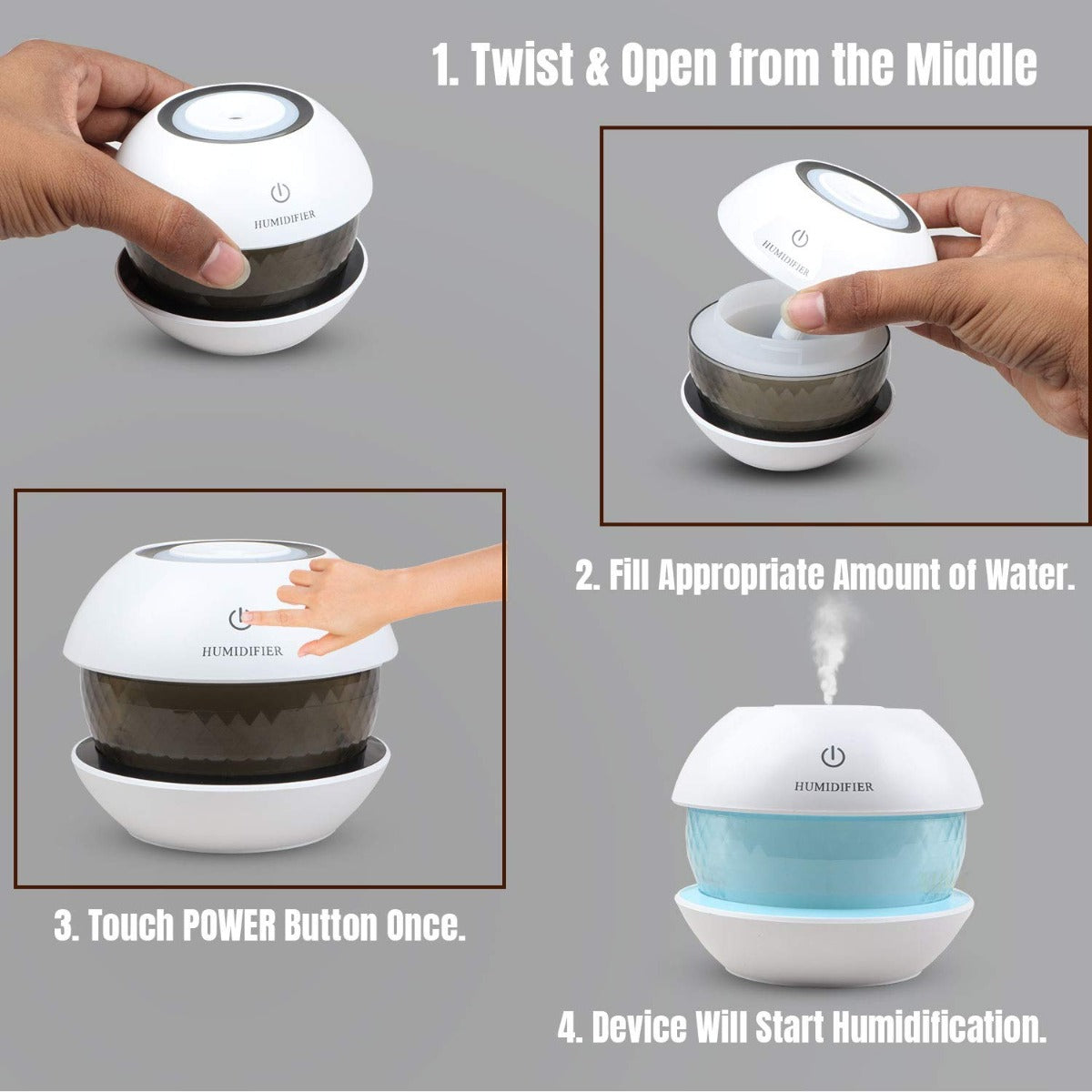 1. Twist & Open from the Middle

HUMIDIFIER

HUMIDIFIER

2. Fill Appropriate Amount of Water.

HUMIDIFIER

3. Touch POWER Button Once.

HUMIDIFIER

4. Device Will Start Humidification.