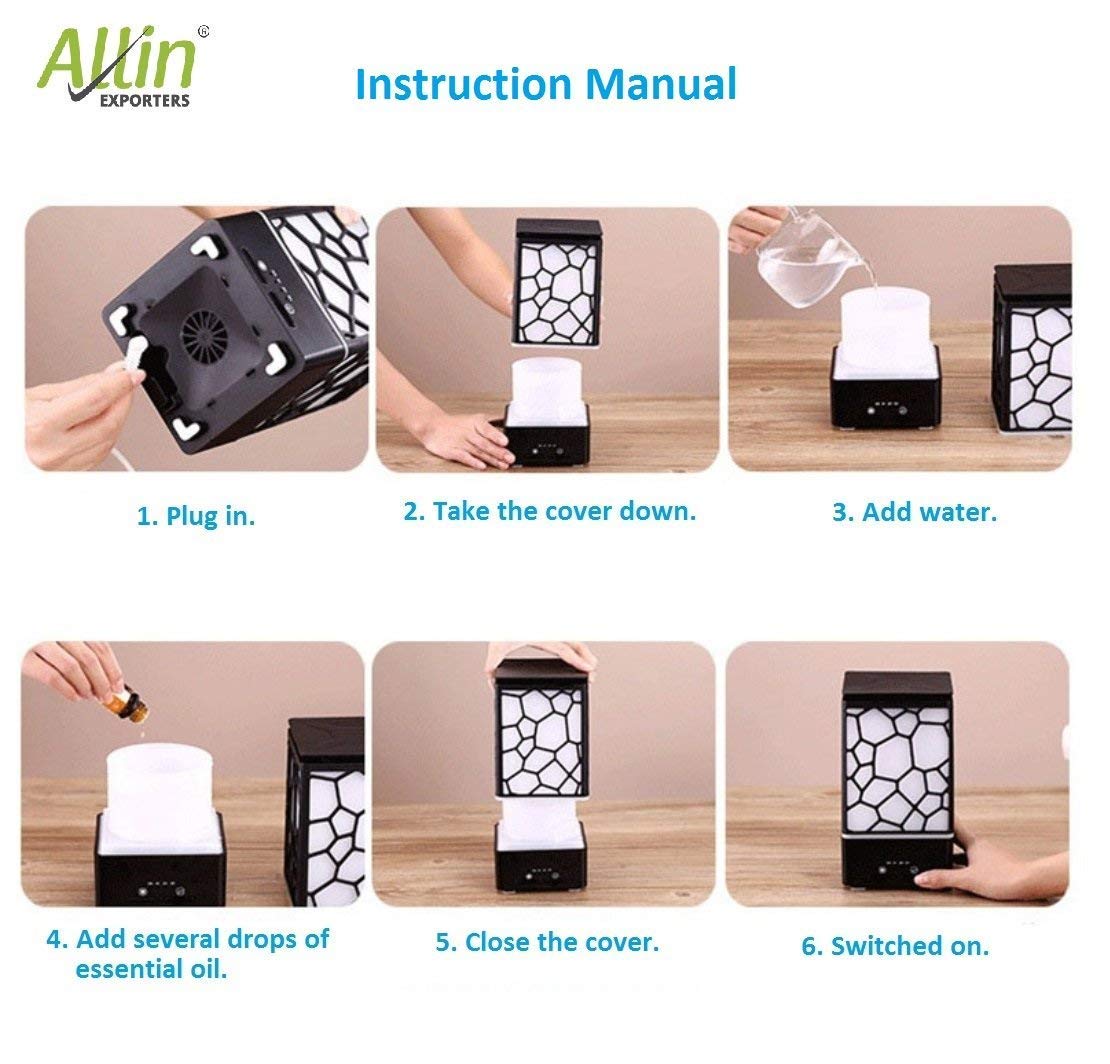 Allin®
EXPORTERS

Instruction Manual

1. Plug in.

2. Take the cover down.

3. Add water.

4. Add several drops of essential oil.

5. Close the cover.

6. Switched on.