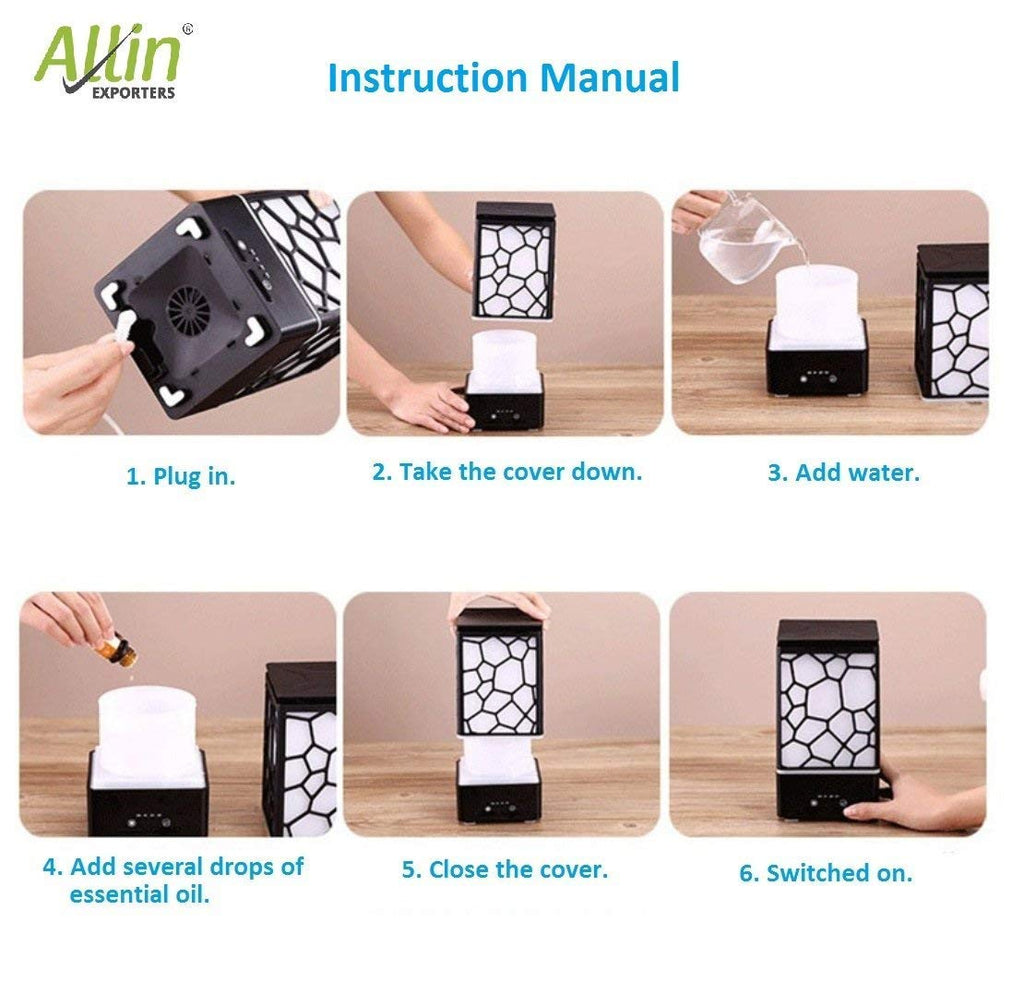 Allin®
EXPORTERS

Instruction Manual

1. Plug in.

2. Take the cover down.

3. Add water.

4. Add several drops of essential oil.

5. Close the cover.

6. Switched on.