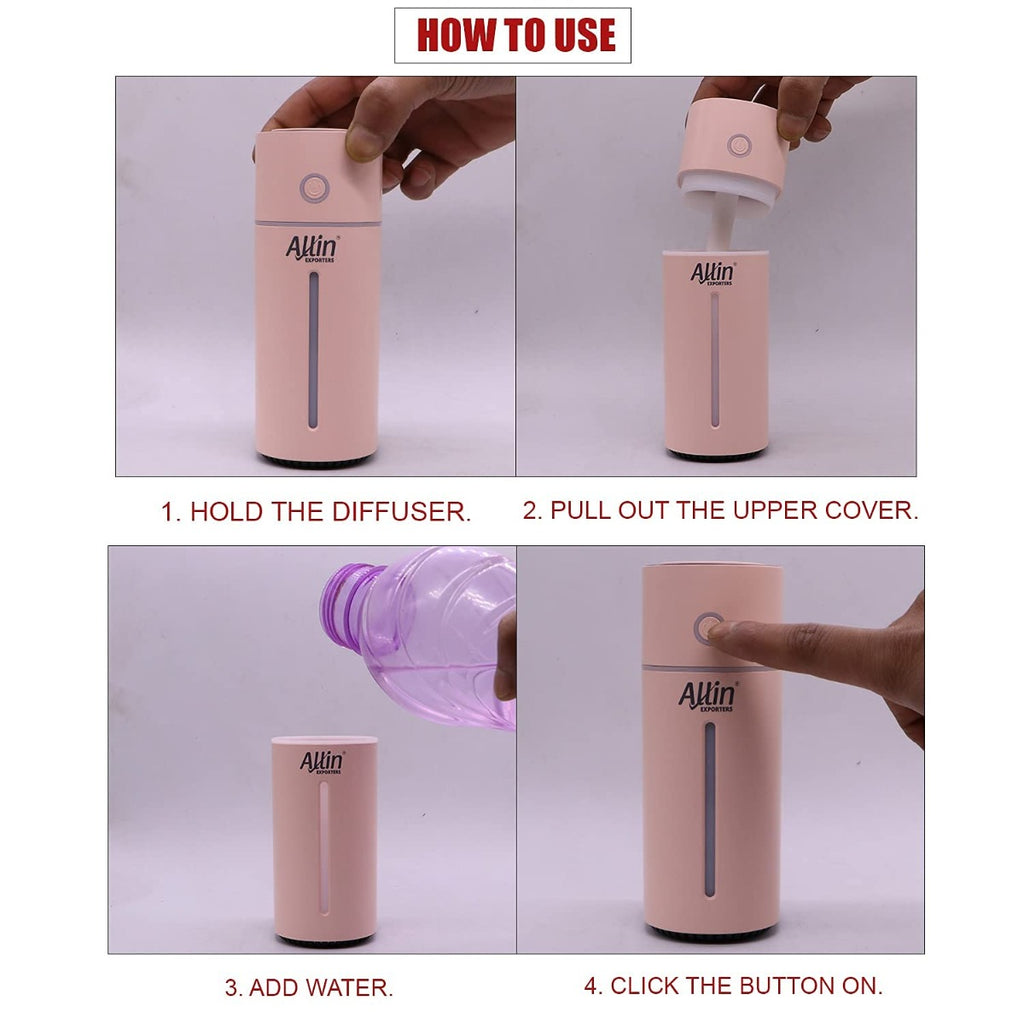 HOW TO USE

Allin EXPORTERS

Allin EXPORTERS

1. HOLD THE DIFFUSER.

2. PULL OUT THE UPPER COVER.

Allin EXPORTERS

Allin EXPORTERS

3. ADD WATER.

4. CLICK THE BUTTON ON.