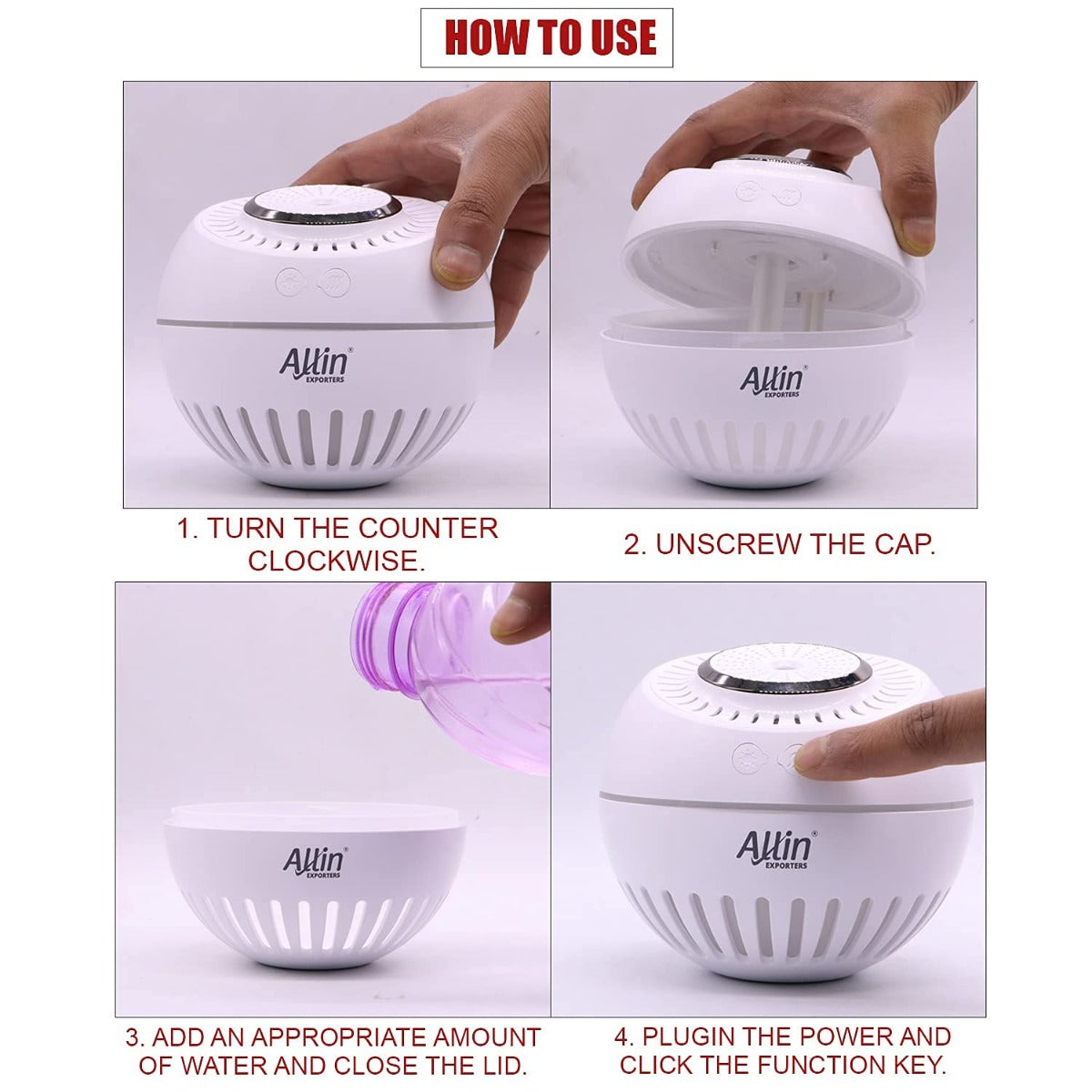 HOW TO USE

Allin® EXPORTERS

1. TURN THE COUNTER CLOCKWISE.

Allin® EXPORTERS

2. UNSCREW THE CAP.

Allin® EXPORTERS

3. ADD AN APPROPRIATE AMOUNT OF WATER AND CLOSE THE LID.

Allin® EXPORTERS

4. PLUGIN THE POWER AND CLICK THE FUNCTION KEY.