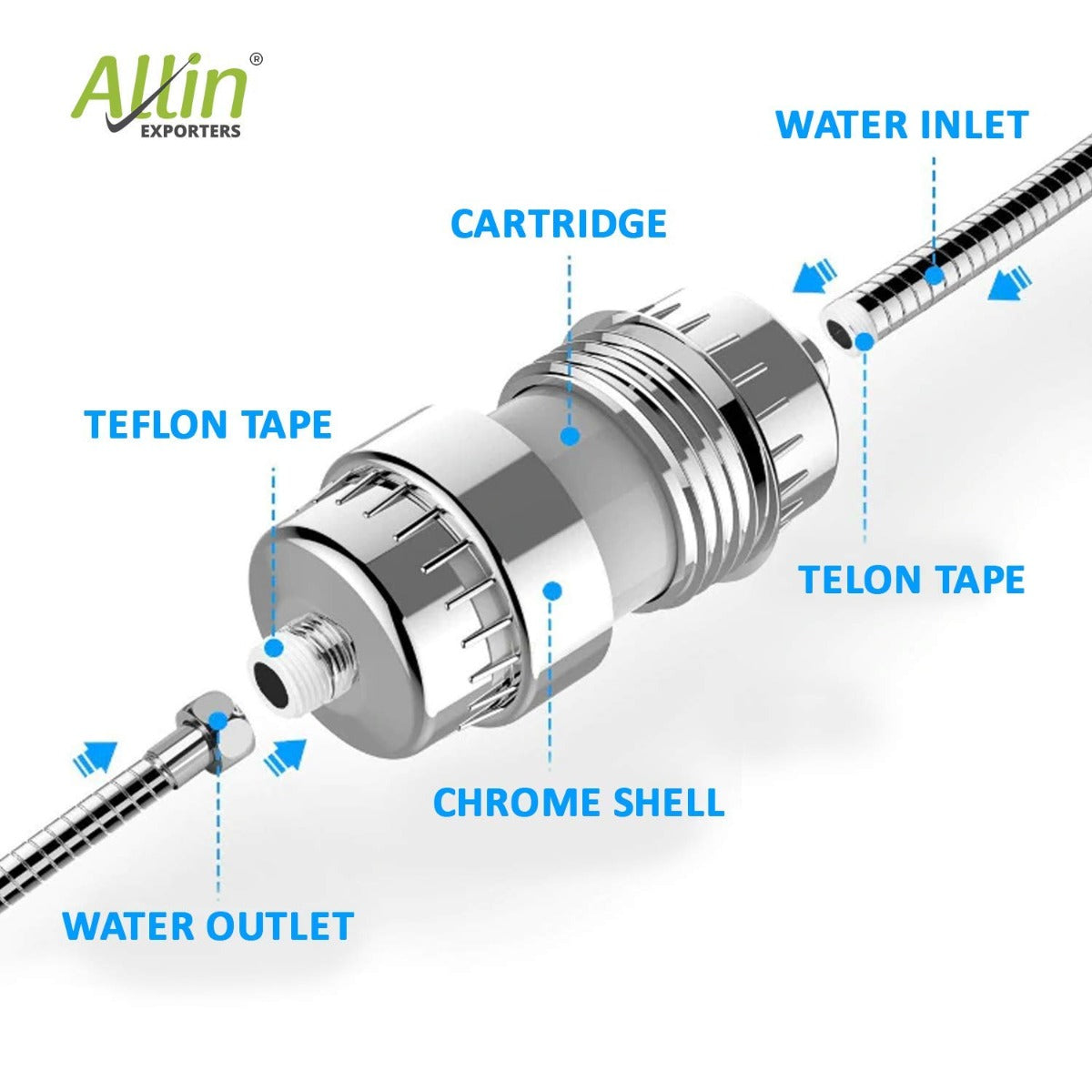 Allin®
EXPORTERS

WATER INLET

CARTRIDGE

TEFLON TAPE

TELON TAPE

CHROME SHELL

WATER OUTLET